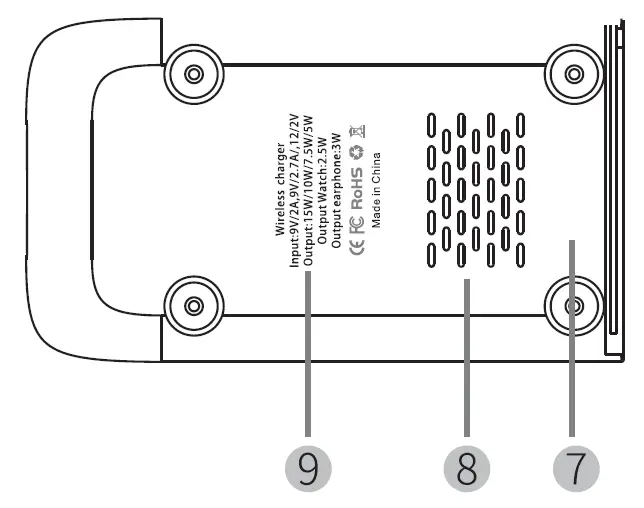 Wireless charger
Input:9V/2A,9V/2.7A/,12/2V
Output:15W/10W/7.5W/5W
Output Watch:2.5W
Output earphone:3W
CE FC RoHS
Made in China

9
8
7