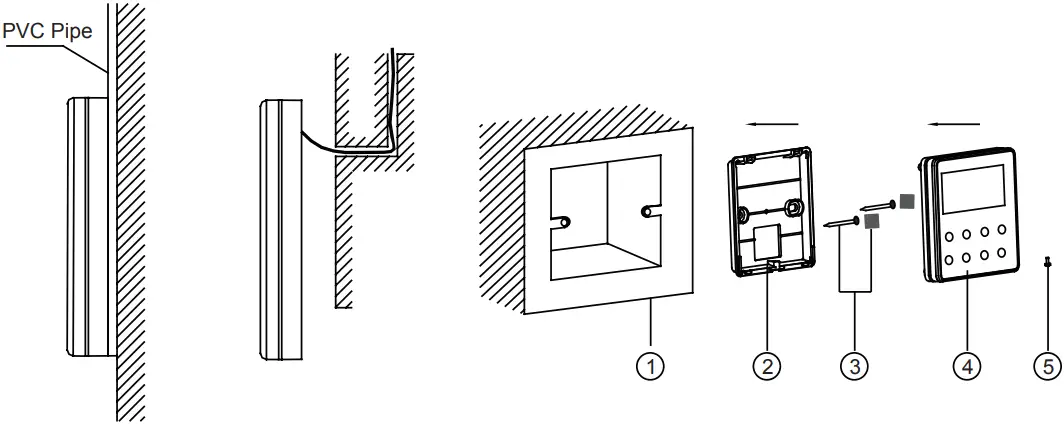 PVC Pipe

①

②

③

④

⑤