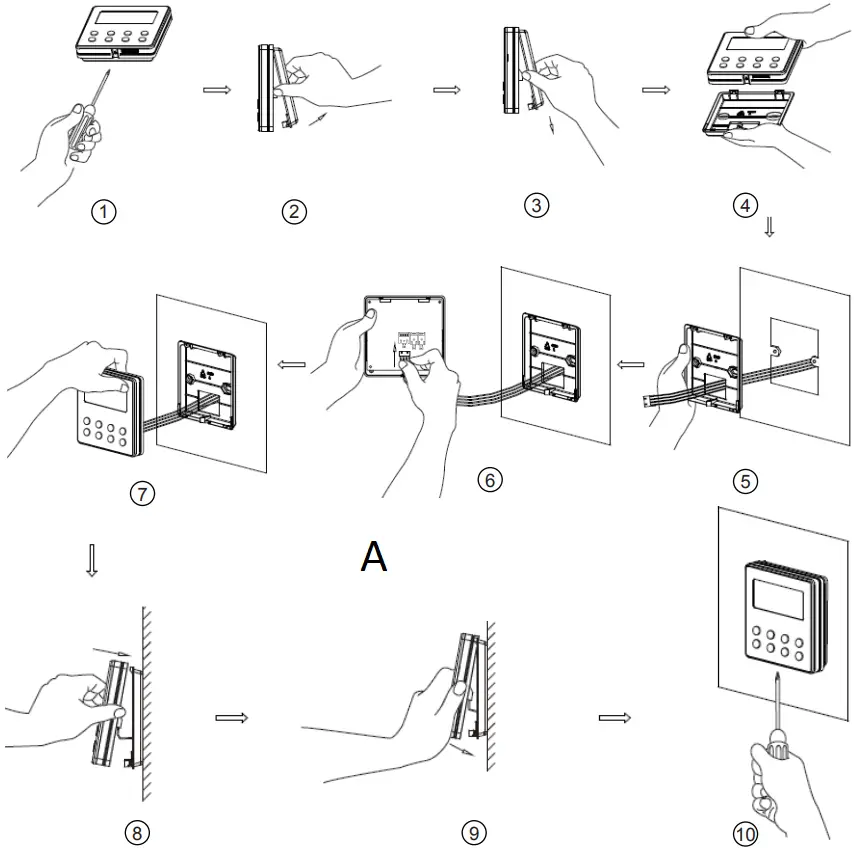 ①

②

③

④

⑦

⑥

⑤

A

⑧

⑨

⑩