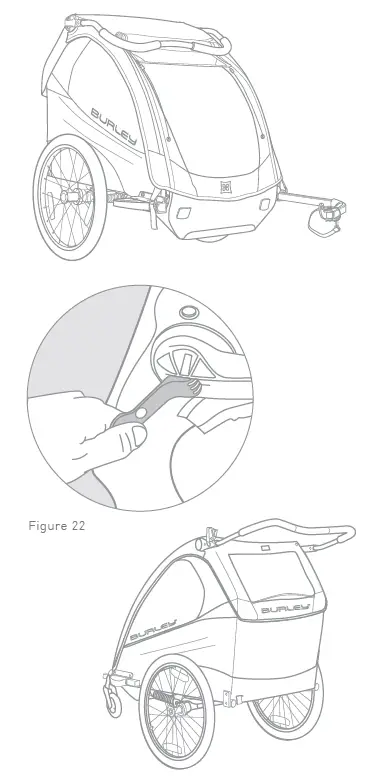 BURLEY

Figure 22

BURLEY

BURLEY