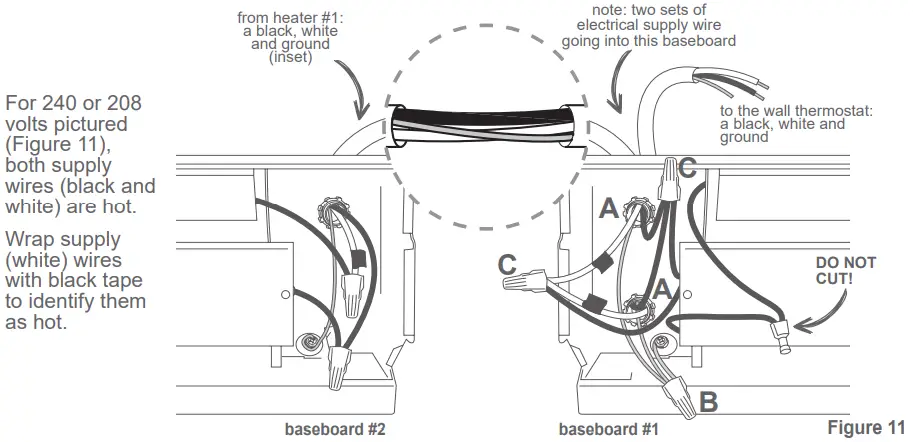 For 240 or 208 volts pictured (Figure 11), both supply wires (black and white) are hot.

Wrap supply (white) wires with black tape to identify them as hot.

from heater #1: a black, white and ground (inset)

note: two sets of electrical supply wire going into this baseboard

to the wall thermostat: a black, white and ground

C

A

C

A

DO NOT CUT!

B

baseboard #2

baseboard #1

Figure 11