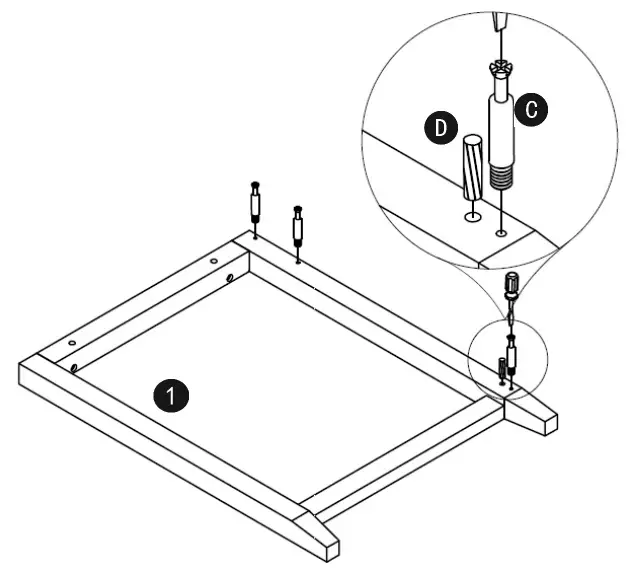 C
D
1