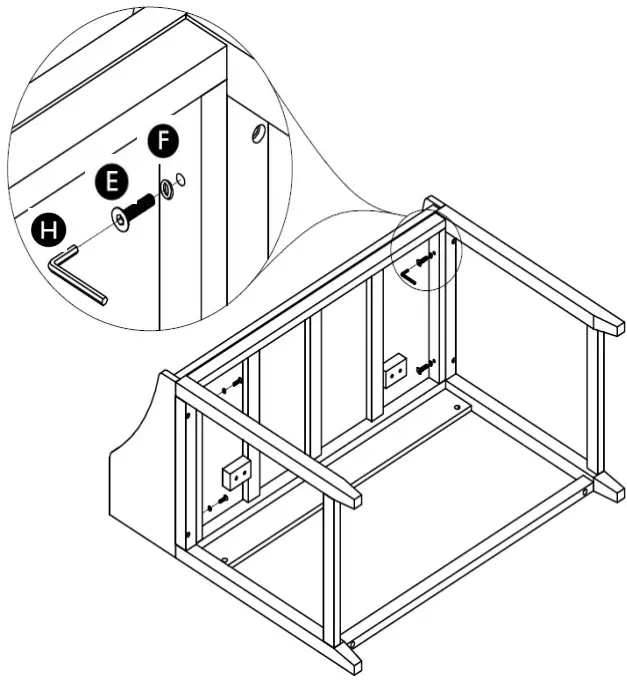 F
E
H