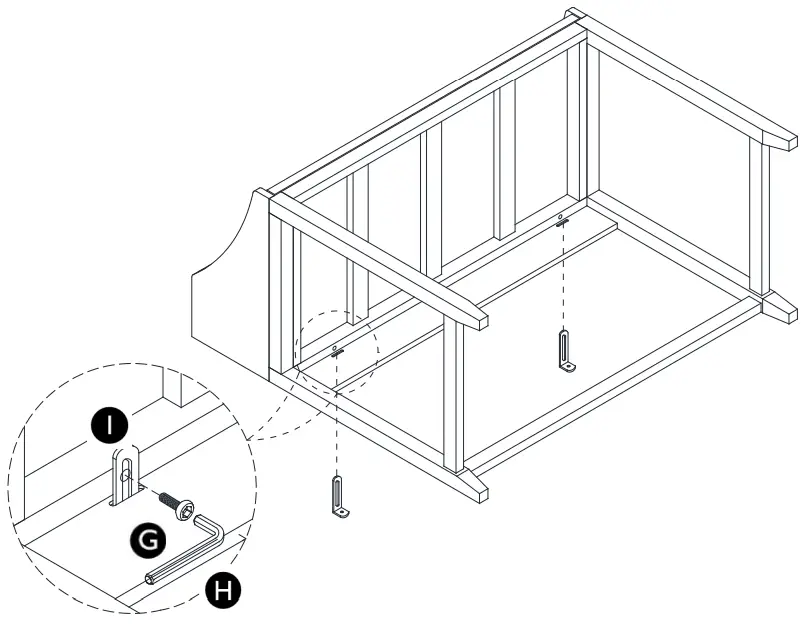 I

G

H