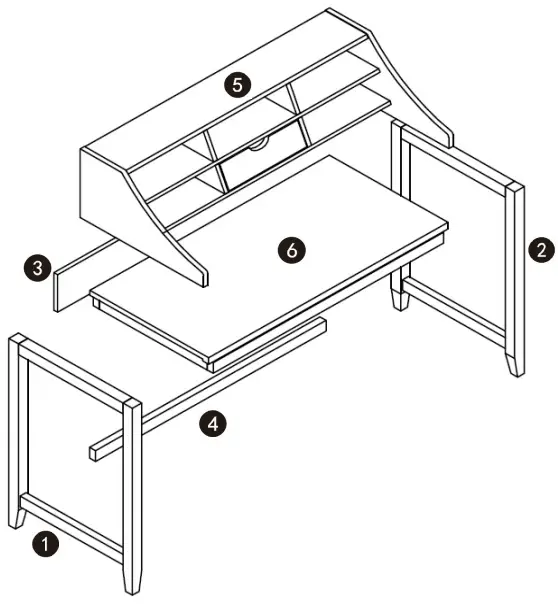 5
6
3
2
4
1