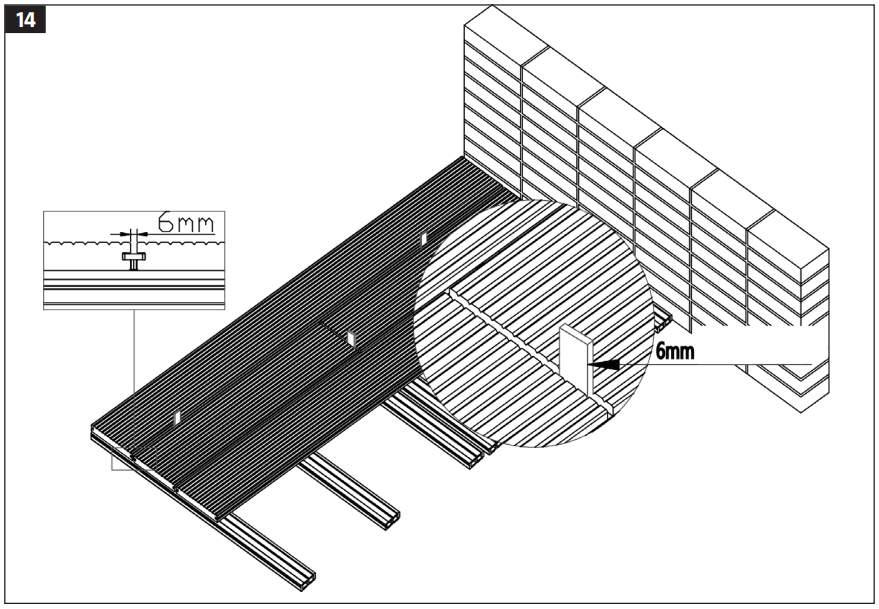 14

6mm

6mm