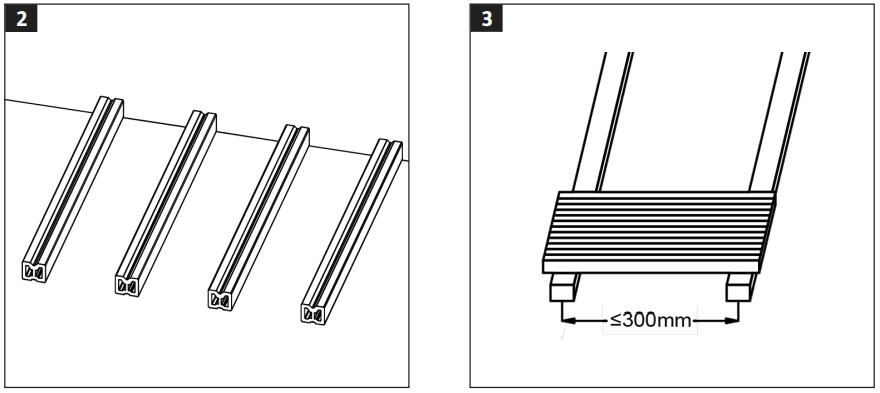 2

3

≤300mm