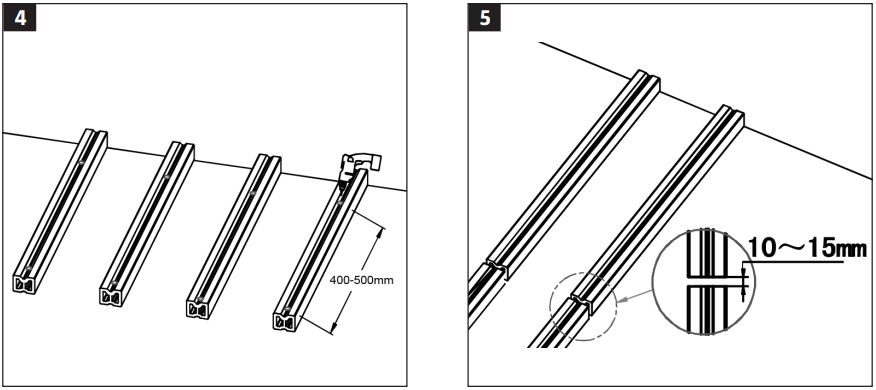 4

400-500mm

5

10～15mm