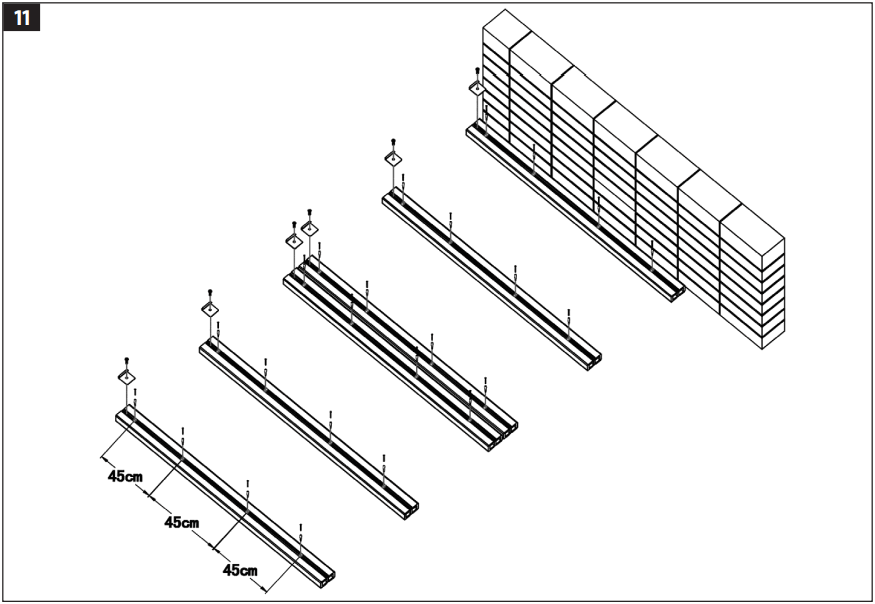 11

45cm

45cm

45cm