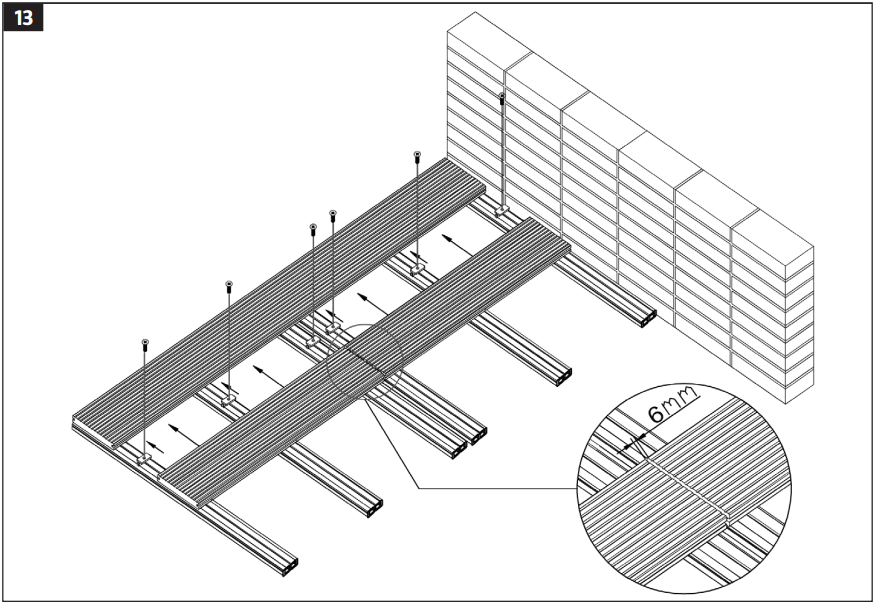 13

6mm