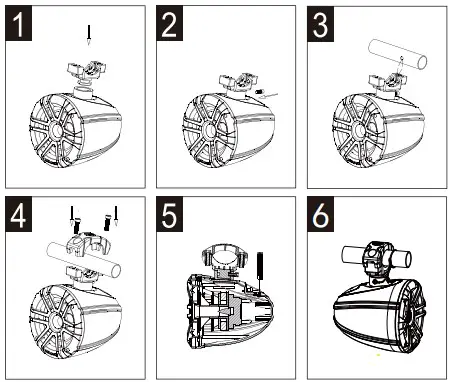 1

2

3

4

5

6