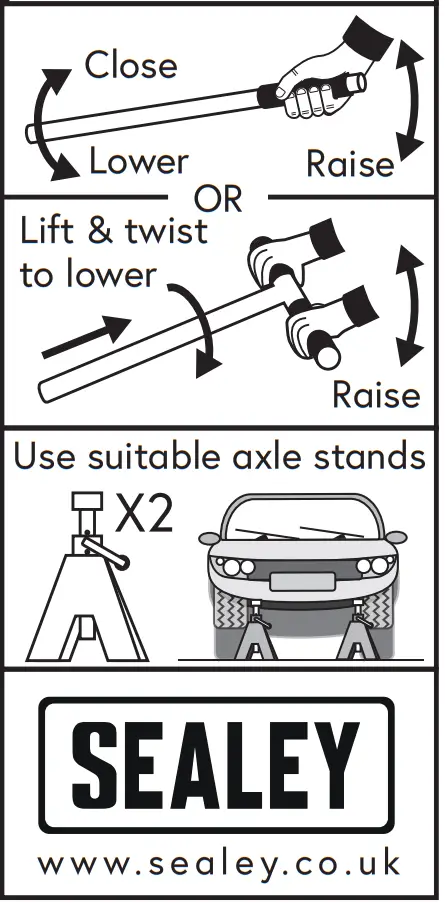 Close

Lower

Raise

OR

Lift & twist to lower

Raise

Use suitable axle stands

X2

SEALEY

www.sealey.co.uk