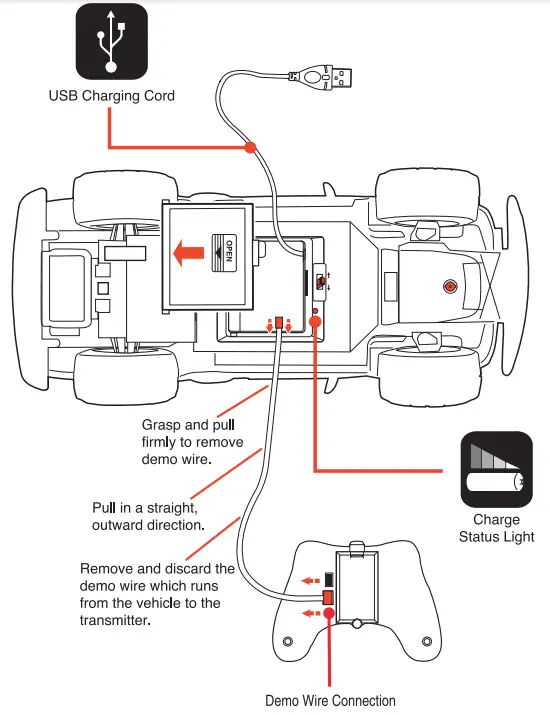 USB Charging Cord

OPEN

Grasp and pull firmly to remove demo wire.

Pull in a straight, outward direction.

Remove and discard the demo wire which runs from the vehicle to the transmitter.

Charge Status Light

Demo Wire Connection