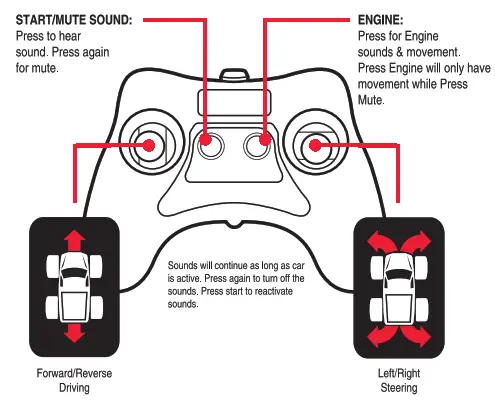 START/MUTE SOUND:
Press to hear sound. Press again for mute.

ENGINE:
Press for Engine sounds & movement. Press Engine will only have movement while Press Mute.

Sounds will continue as long as car is active. Press again to turn off the sounds. Press start to reactivate sounds.

Forward/Reverse Driving

Left/Right Steering