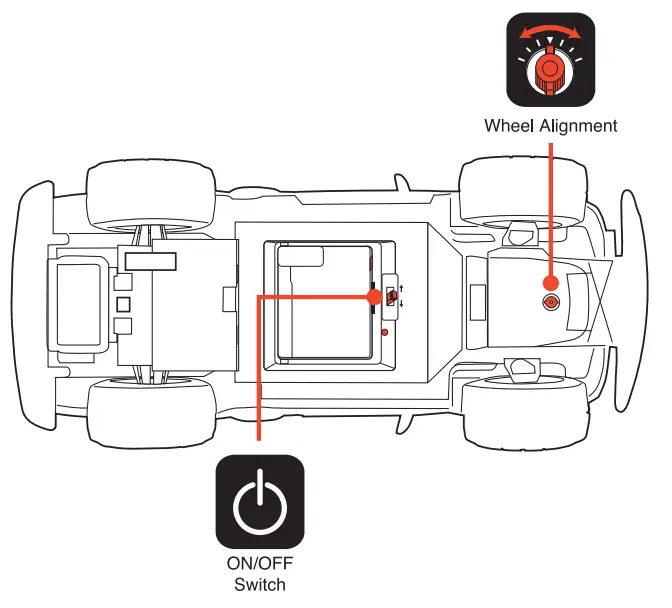 Wheel Alignment

ON/OFF
Switch