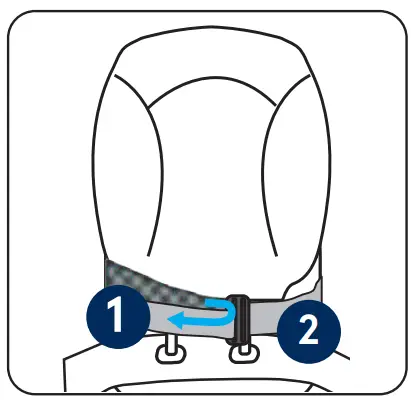 1

2