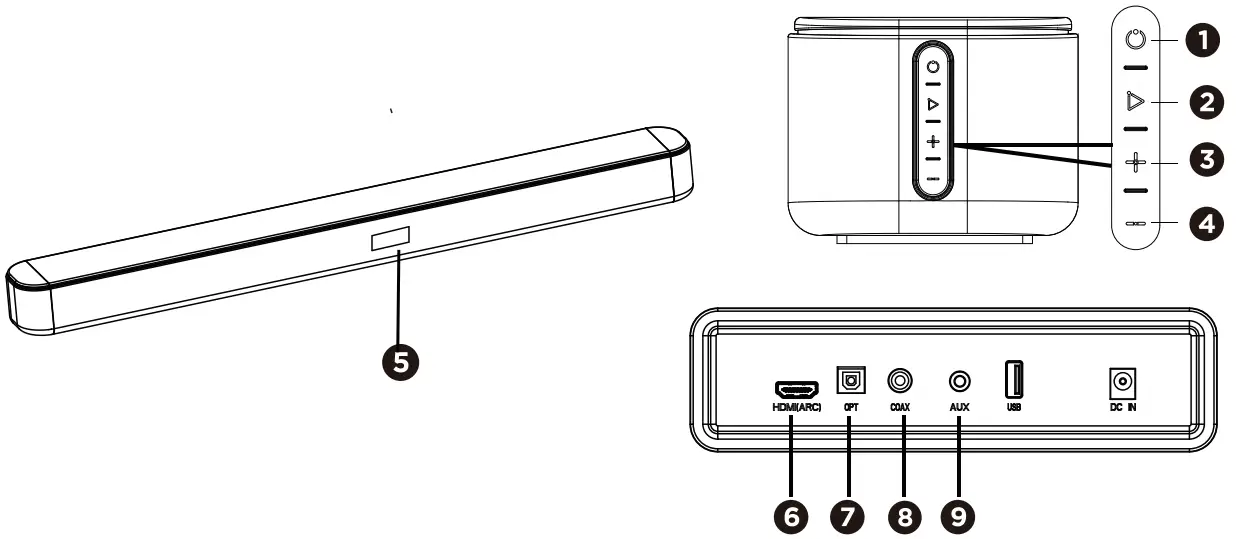 1
2
3
4
5
HDMI(ARC)
OPT
COAX
AUX
USB
DC IN
6
7
8
9