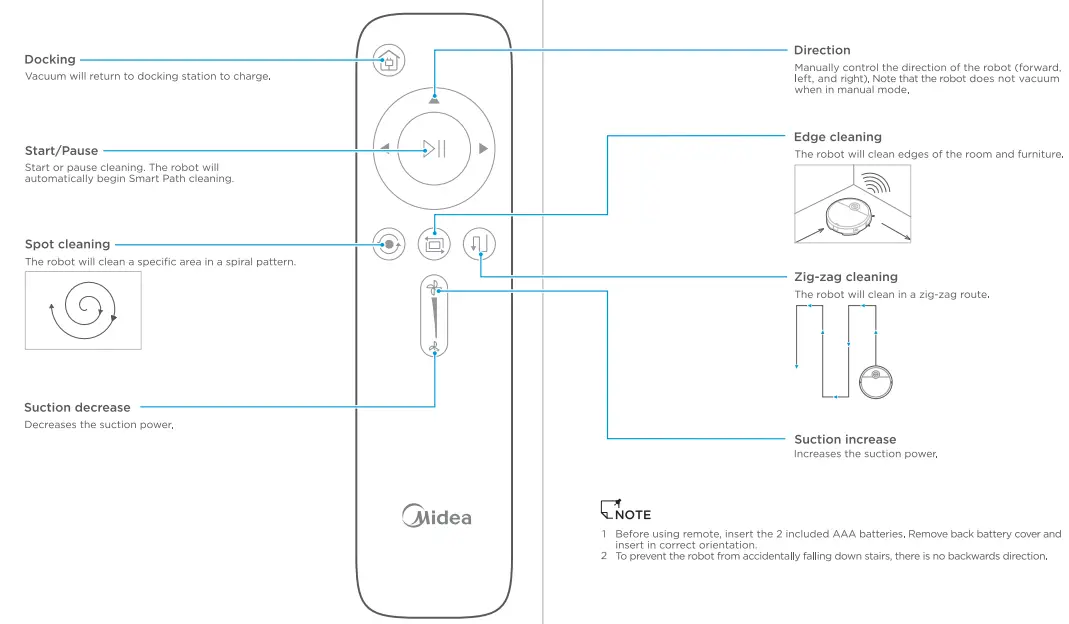 Docking
Vacuum will return to docking station to charge.

Start/Pause
Start or pause cleaning. The robot will automatically begin Smart Path cleaning.

Spot cleaning
The robot will clean a specific area in a spiral pattern.

Suction decrease
Decreases the suction power.

Midea

Direction
Manually control the direction of the robot (forward, left, and right). Note that the robot does not vacuum when in manual mode.

Edge cleaning
The robot will clean edges of the room and furniture.

Zig-zag cleaning
The robot will clean in a zig-zag route.

Suction increase
Increases the suction power.

NOTE
1 Before using remote, insert the 2 included AAA batteries. Remove back battery cover and insert in correct orientation.
2 To prevent the robot from accidentally falling down stairs, there is no backwards direction.