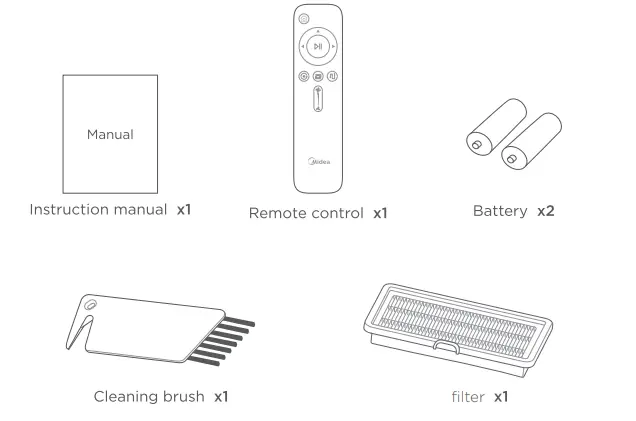 Manual

Instruction manual x1

Midea

Remote control x1

Battery x2

Cleaning brush x1

filter x1