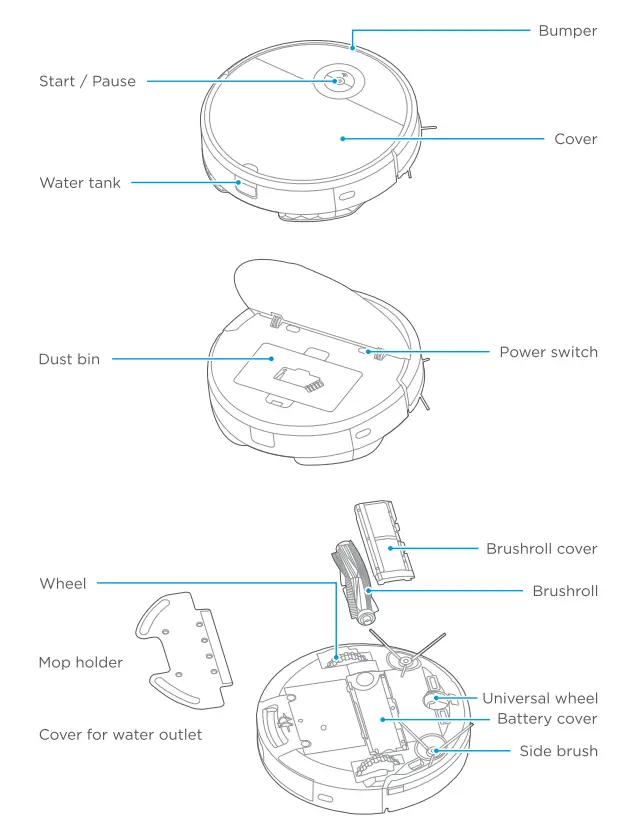 Bumper
Start / Pause
Cover
Water tank
Dust bin
Power switch
Brushroll cover
Wheel
Brushroll
Mop holder
Universal wheel
Battery cover
Cover for water outlet
Side brush