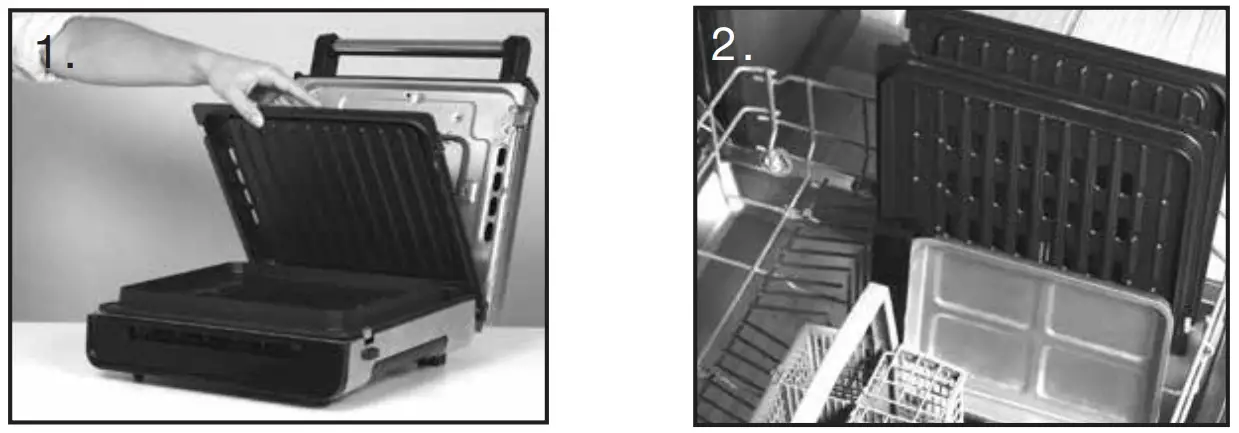 1.

2.