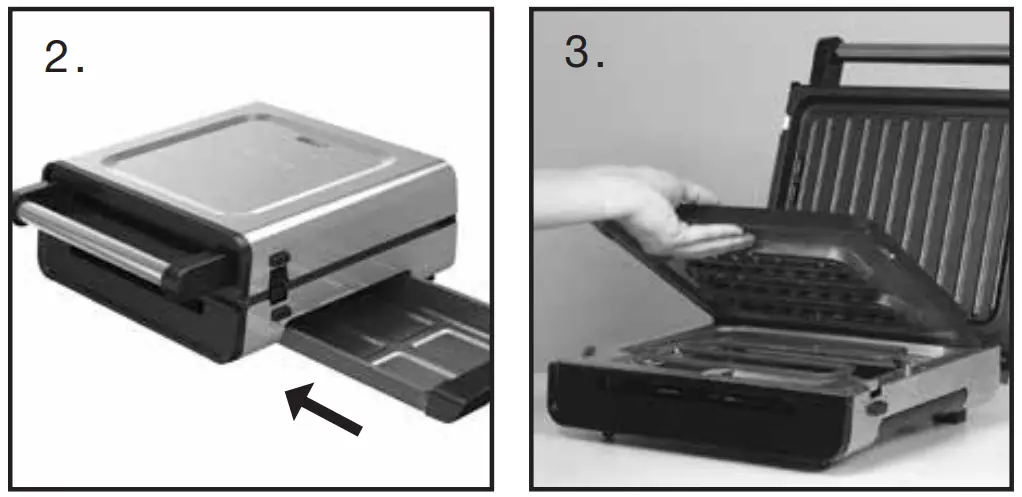 2.

3.