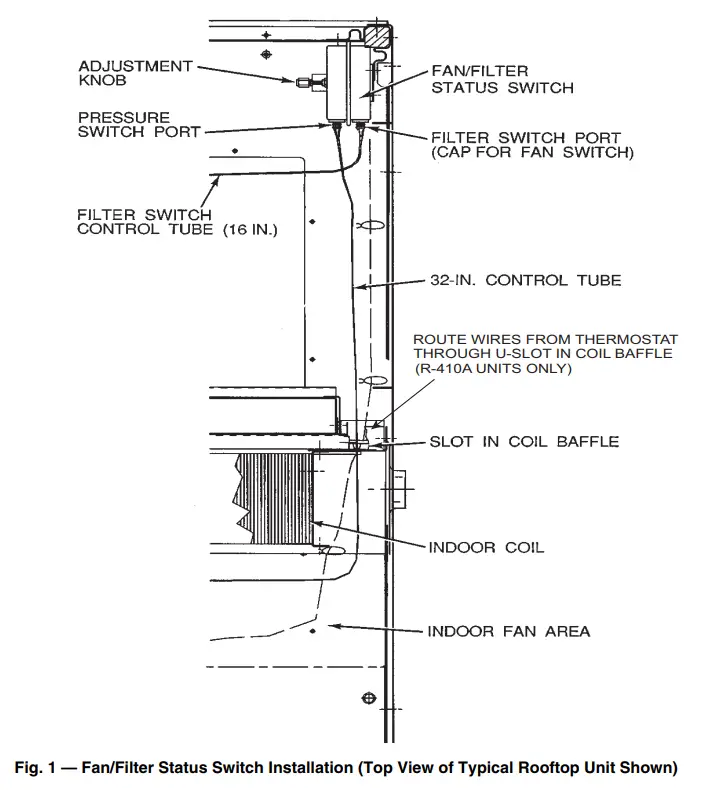 ADJUSTMENT KNOB

FAN/FILTER STATUS SWITCH

PRESSURE SWITCH PORT

FILTER SWITCH PORT (CAP FOR FAN SWITCH)

FILTER SWITCH CONTROL TUBE (16 IN.)

32-IN. CONTROL TUBE

ROUTE WIRES FROM THERMOSTAT THROUGH U-SLOT IN COIL BAFFLE (R-410A UNITS ONLY)

SLOT IN COIL BAFFLE

INDOOR COIL

INDOOR FAN AREA

Fig. 1 — Fan/Filter Status Switch Installation (Top View of Typical Rooftop Unit Shown)