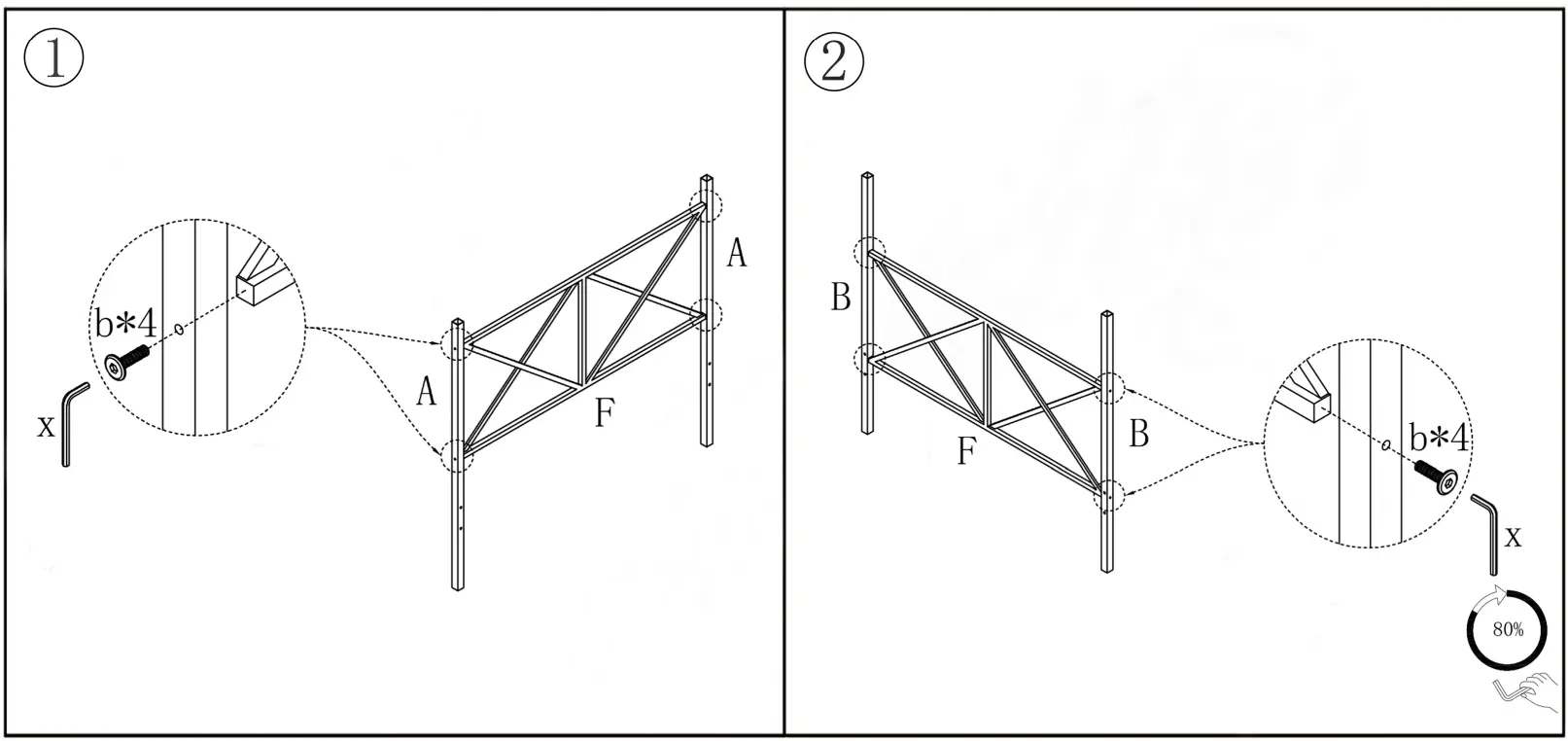 ①

b*4

x

A

A

F

②

B

B

F

b*4

x

80%