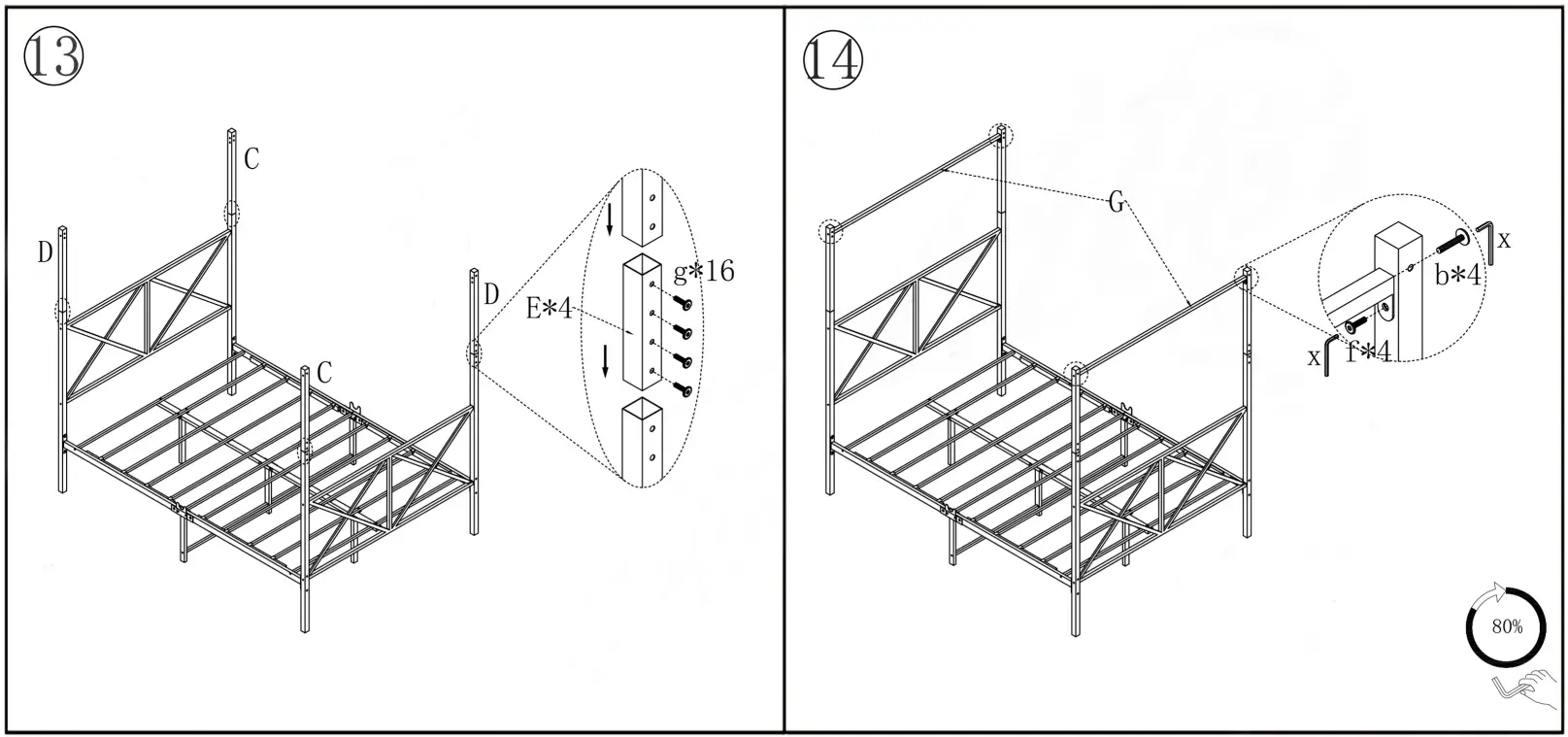 13

C

D

D

C

E*4

g*16

14

G

x

b*4

x

f*4

80%