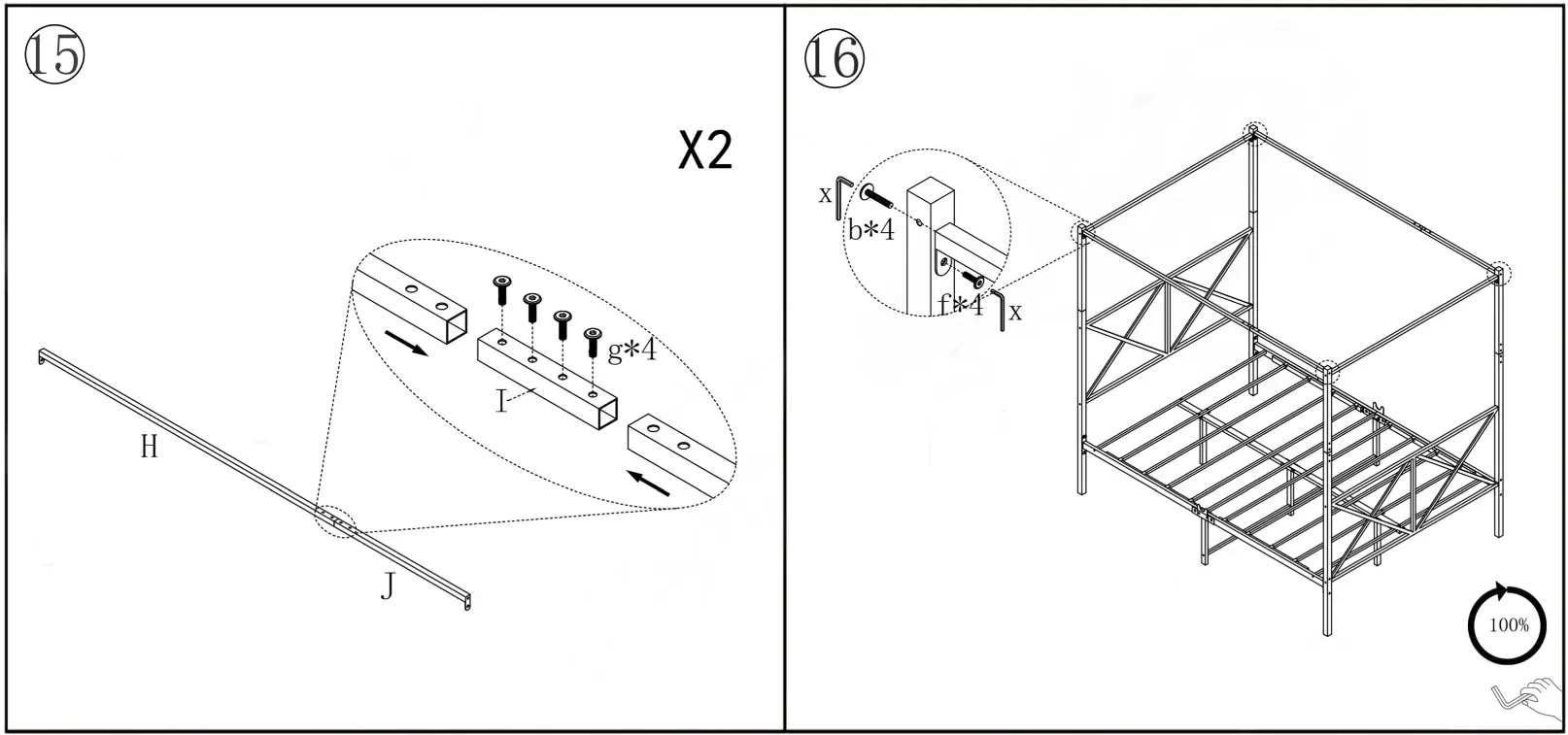 ⑮

X2

g*4

I

H

J

⑯

x

b*4

f*4

x

100%