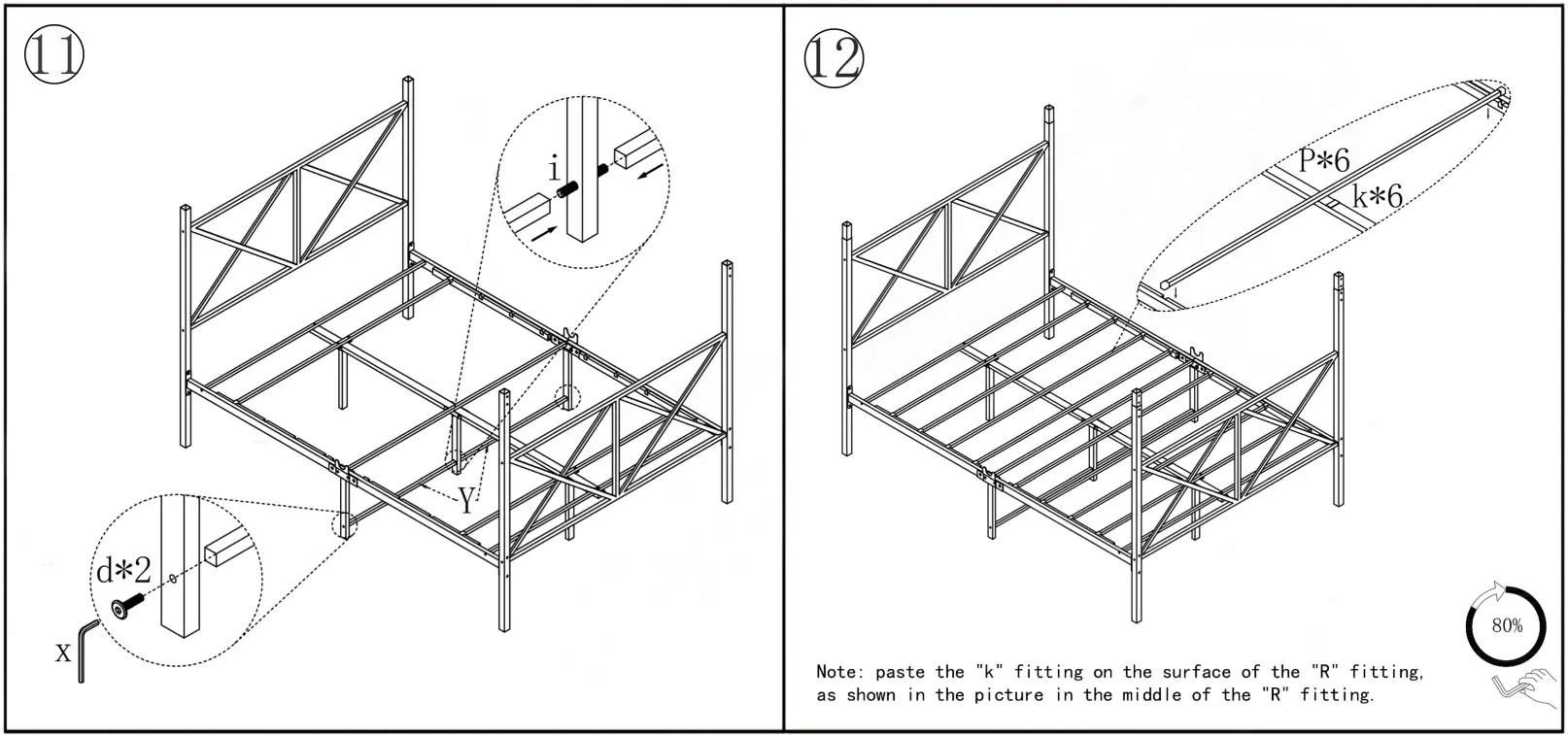 11

i

Y

d*2

x

12

P*6

k*6

80%

Note: paste the "k" fitting on the surface of the "R" fitting, as shown in the picture in the middle of the "R" fitting.