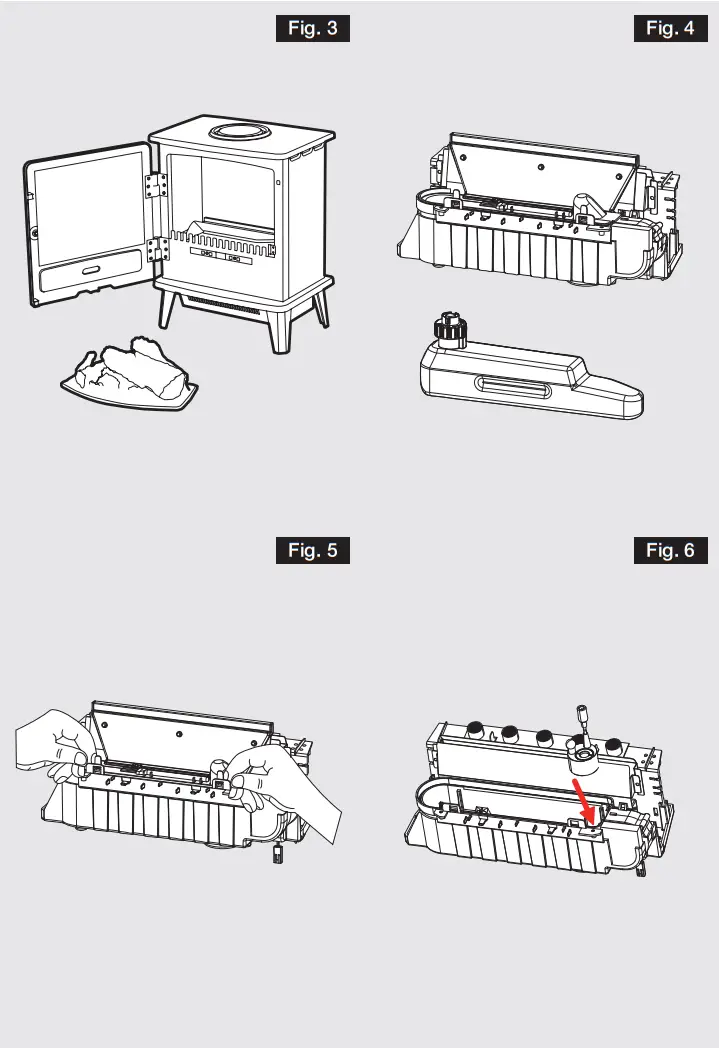 Fig. 3

Fig. 4

Fig. 5

Fig. 6