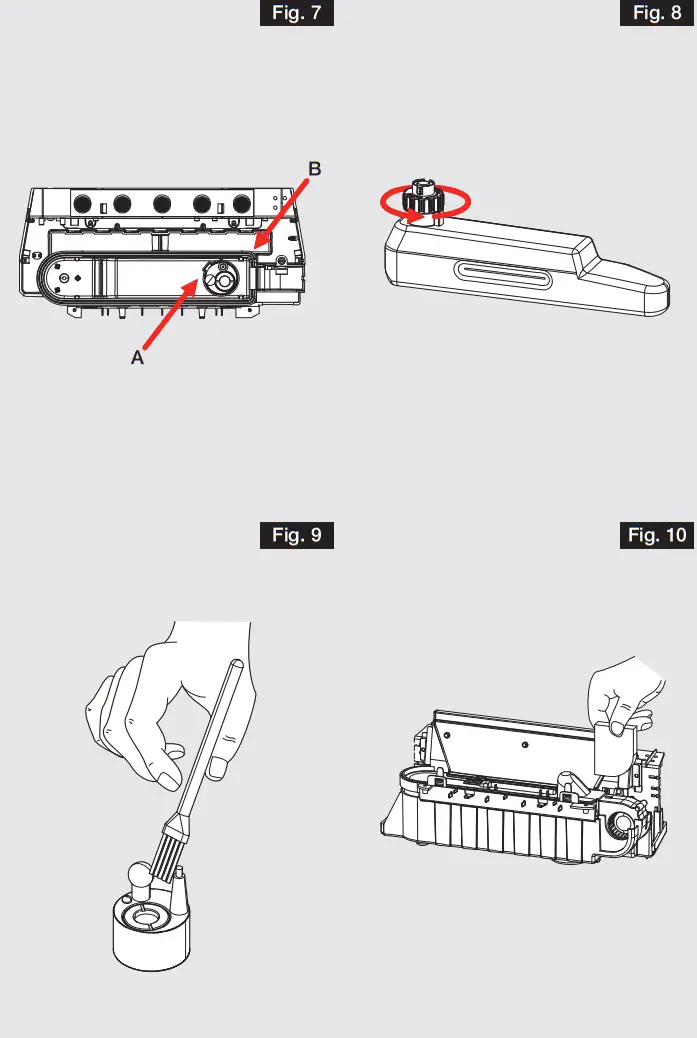 Fig. 7

B

A

Fig. 8

Fig. 9

Fig. 10