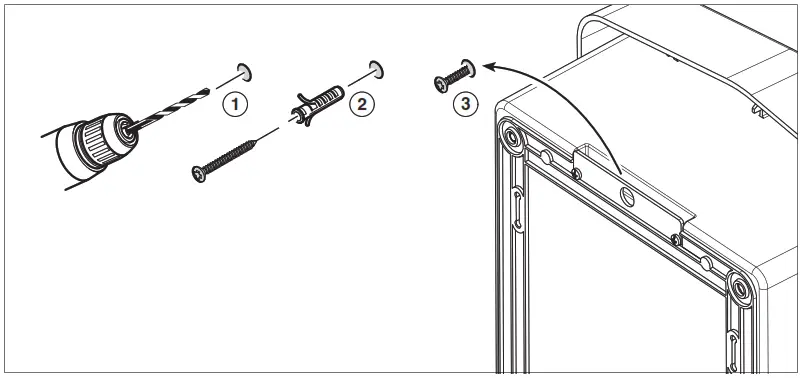 1
2
3