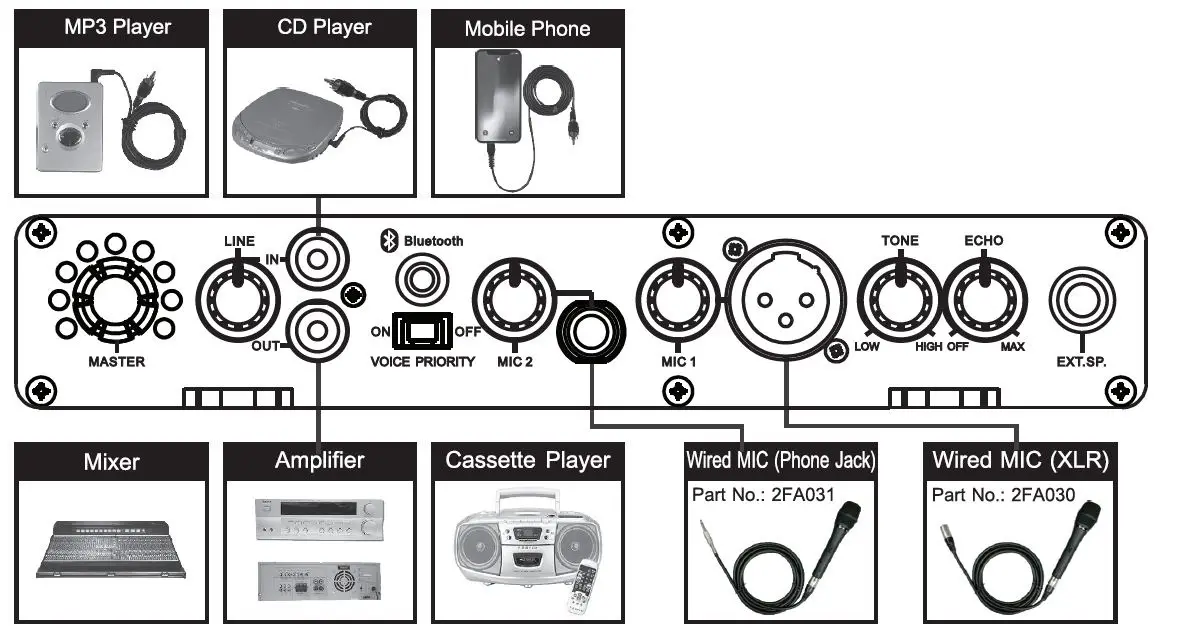 MP3 Player
CD Player
Mobile Phone

LINE
IN
OUT
MASTER
Bluetooth
ON
OFF
VOICE PRIORITY
MIC 2
MIC 1
TONE
ECHO
LOW
HIGH
OFF
MAX
EXT.SP.

Mixer
Amplifier
Cassette Player
Wired MIC (Phone Jack)
Part No.: 2FA031
Wired MIC (XLR)
Part No.: 2FA030