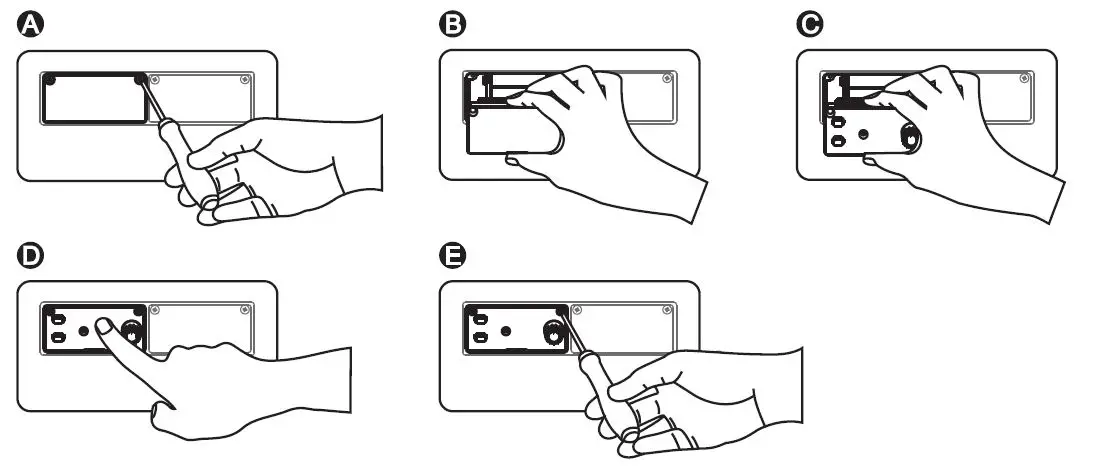 A

B

C

D

E