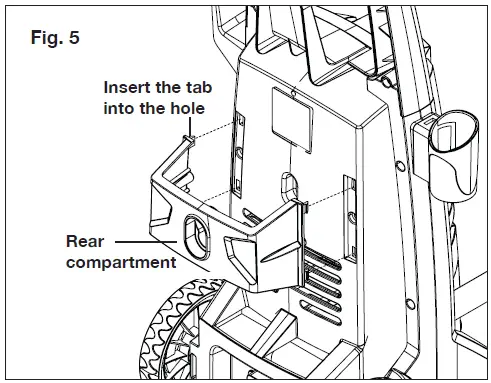 Fig. 5

Insert the tab into the hole

Rear compartment