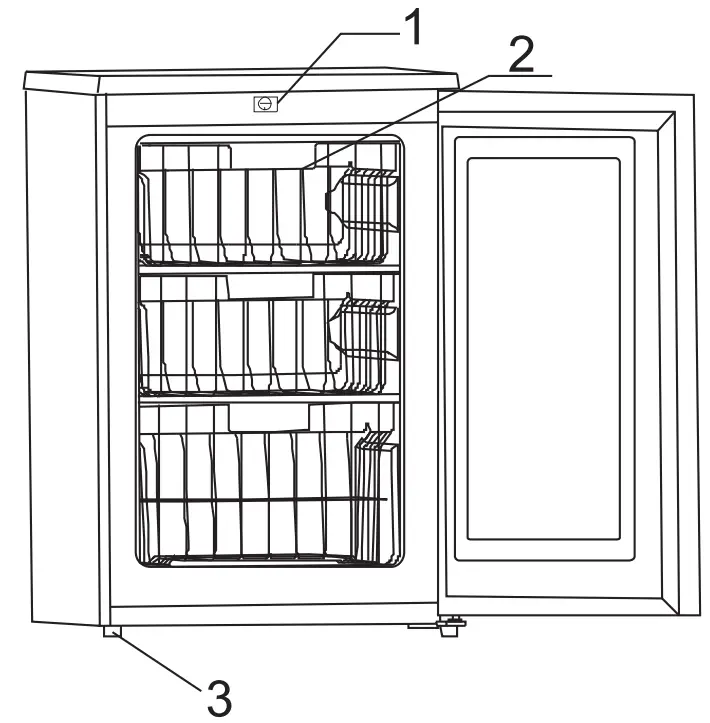 1
2
3