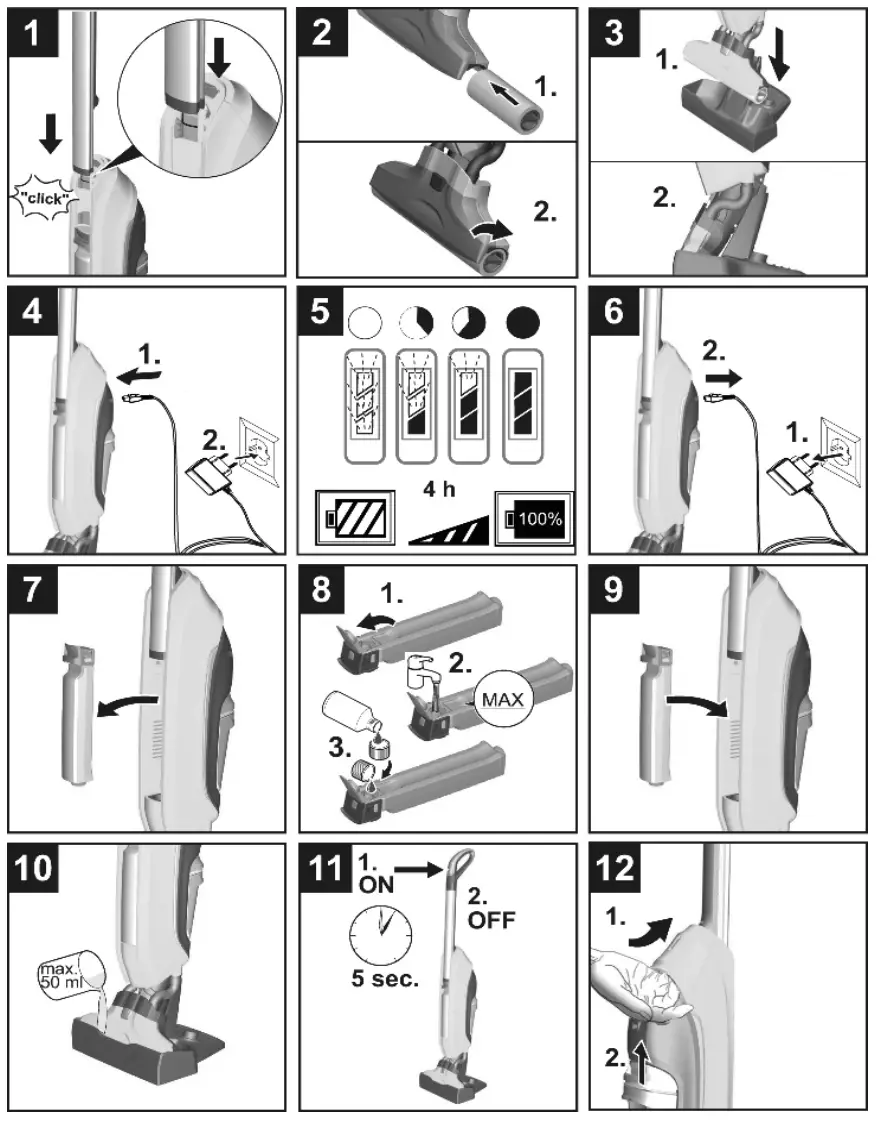 1
"click"

2
1.
2.

3
1.
2.

4
1.
2.

5
4 h
100%

6
2.
1.

7

8
1.
2.
MAX
3.

9

10
max.
50 ml

11
1.
ON
2.
OFF
5 sec.

12
1.
2.