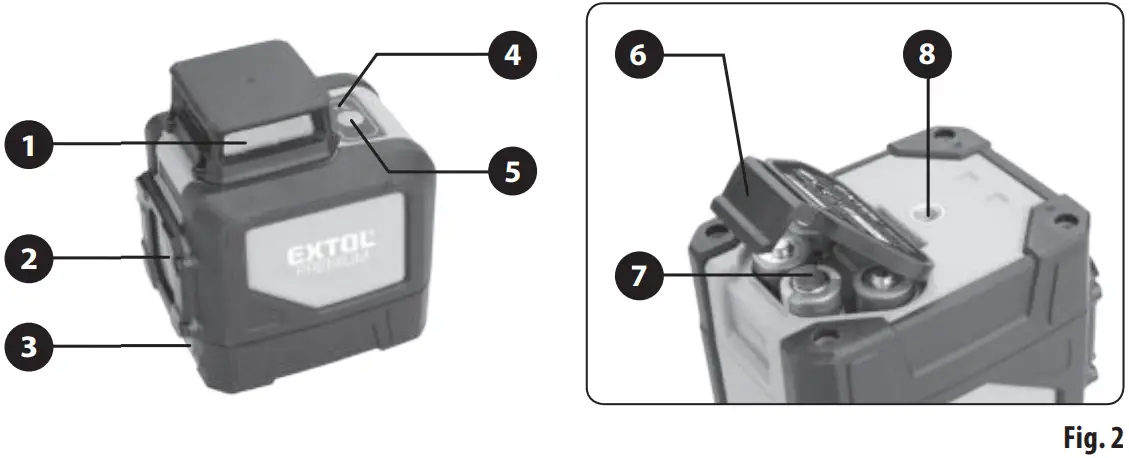 1
2
3
4
5
EXTOL
PREMIUM
6
7
8
Fig. 2