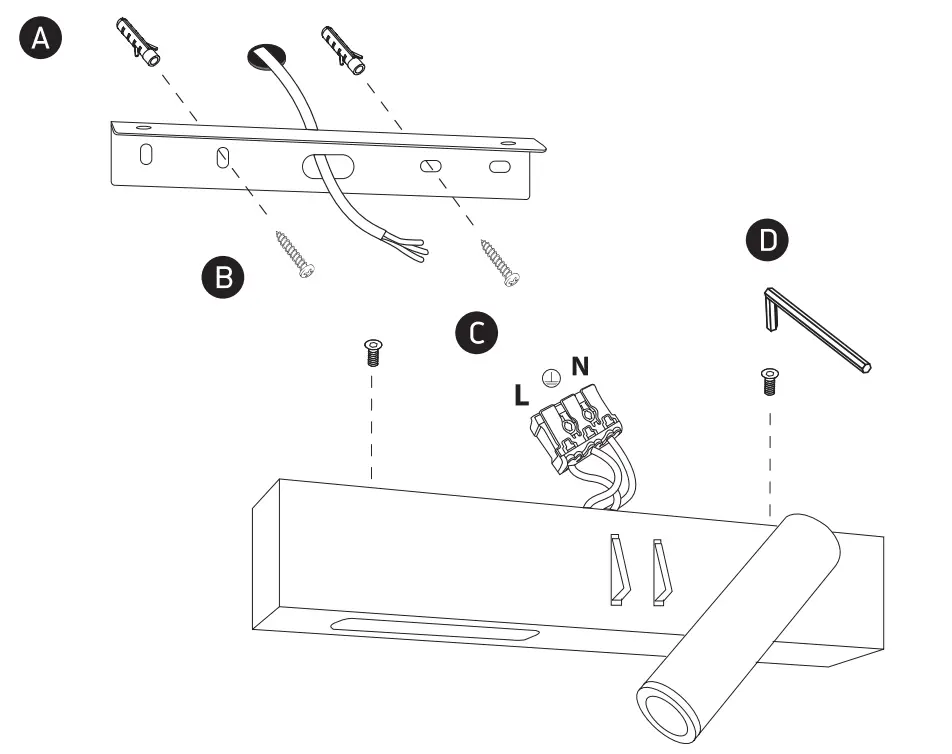 A

B

C

L

N

D