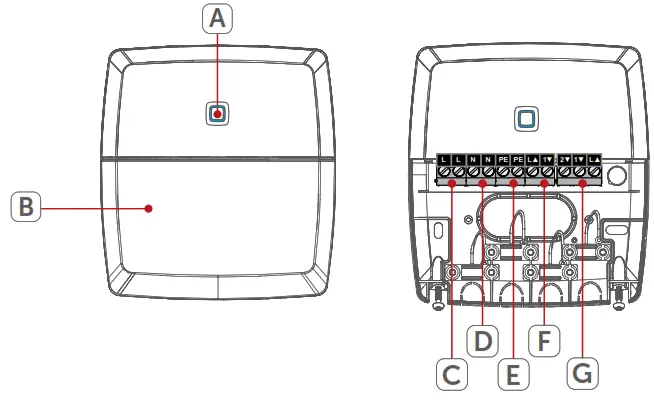 A

B

L L N N PE PE L▲ 1▼ 2▼ 1▼ L▲

C D E F G