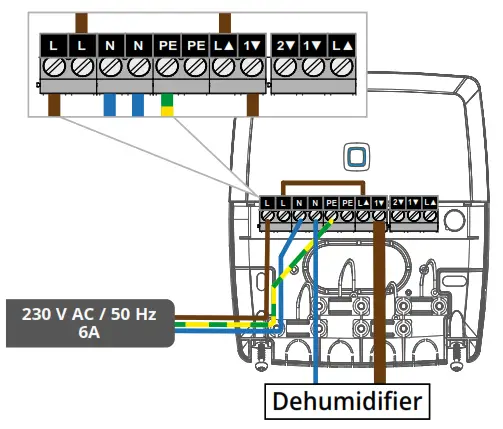 L L N N PE PE L▲ 1▼ 2▼ 1▼ L▲

L L N N PE PE L▲ 1▼ 2▼ 1▼ L▲

230 V AC / 50 Hz
6A

Dehumidifier