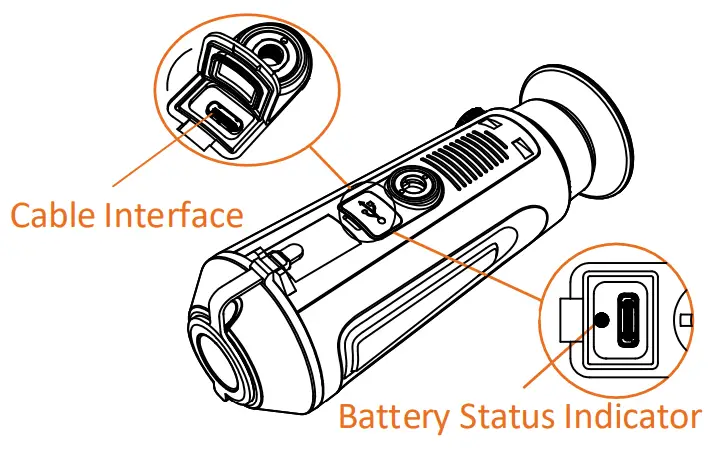 Cable Interface

Battery Status Indicator