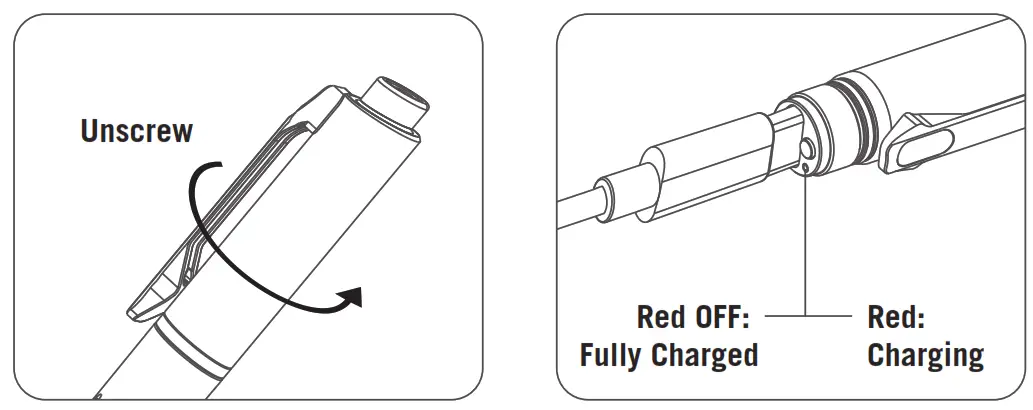 Unscrew

Red OFF: Fully Charged

Red: Charging