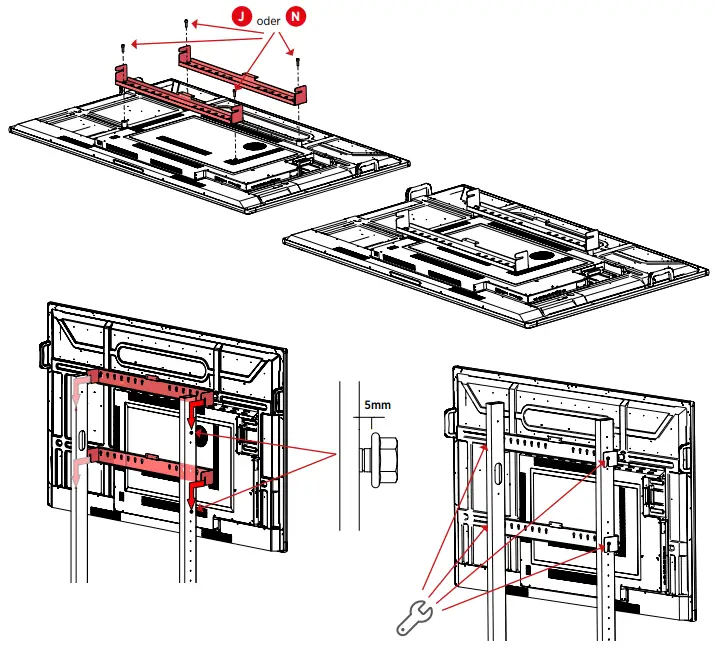 J oder N

5mm