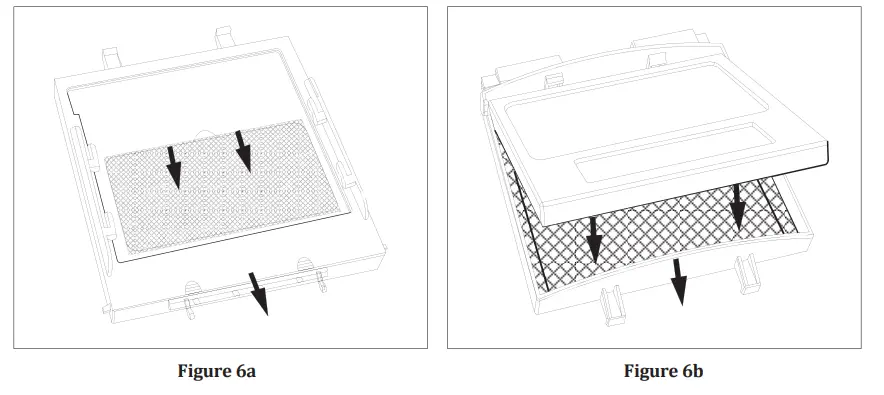 Figure 6a

Figure 6b