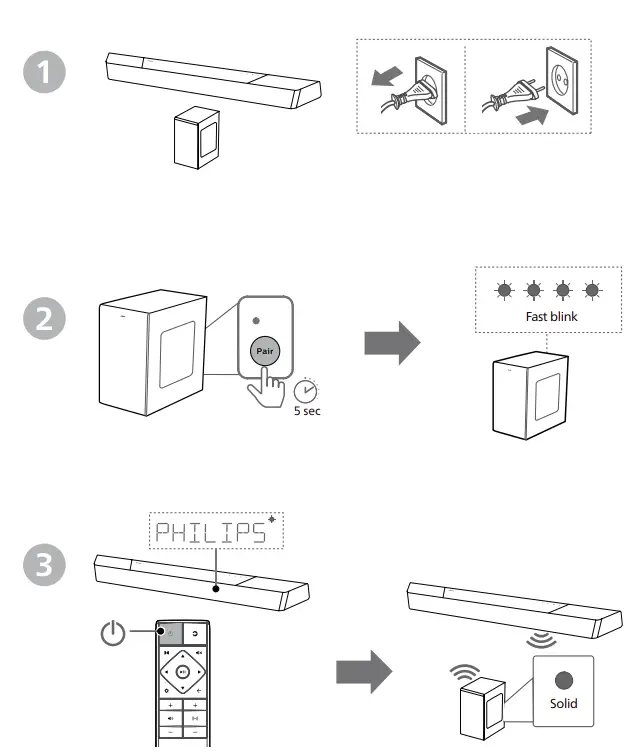 1

2

Pair

5 sec

Fast blink

3

PHILIPS

Solid