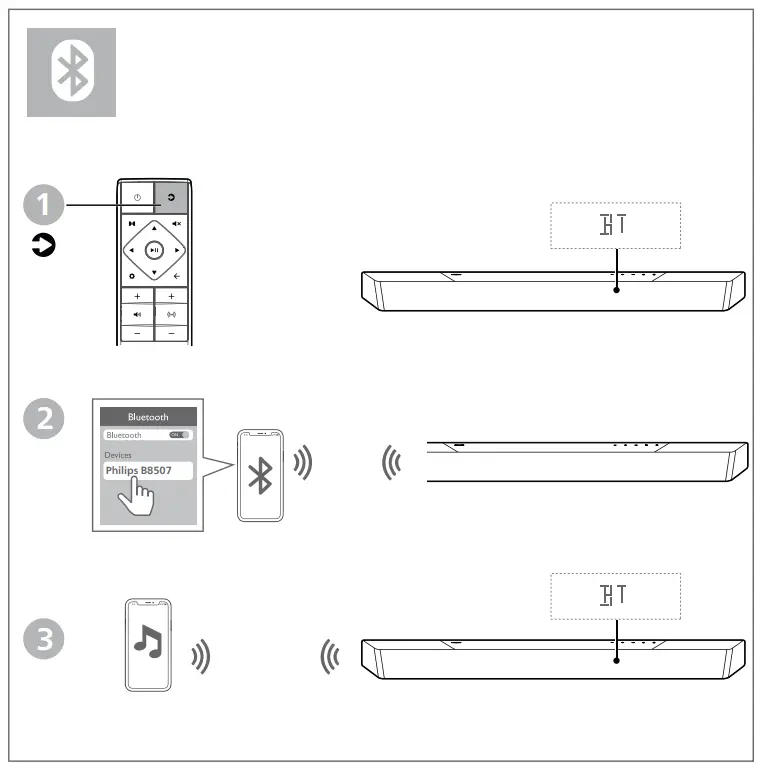 1

BT

2

Bluetooth

Bluetooth ON

Devices

Philips B8507

3

BT