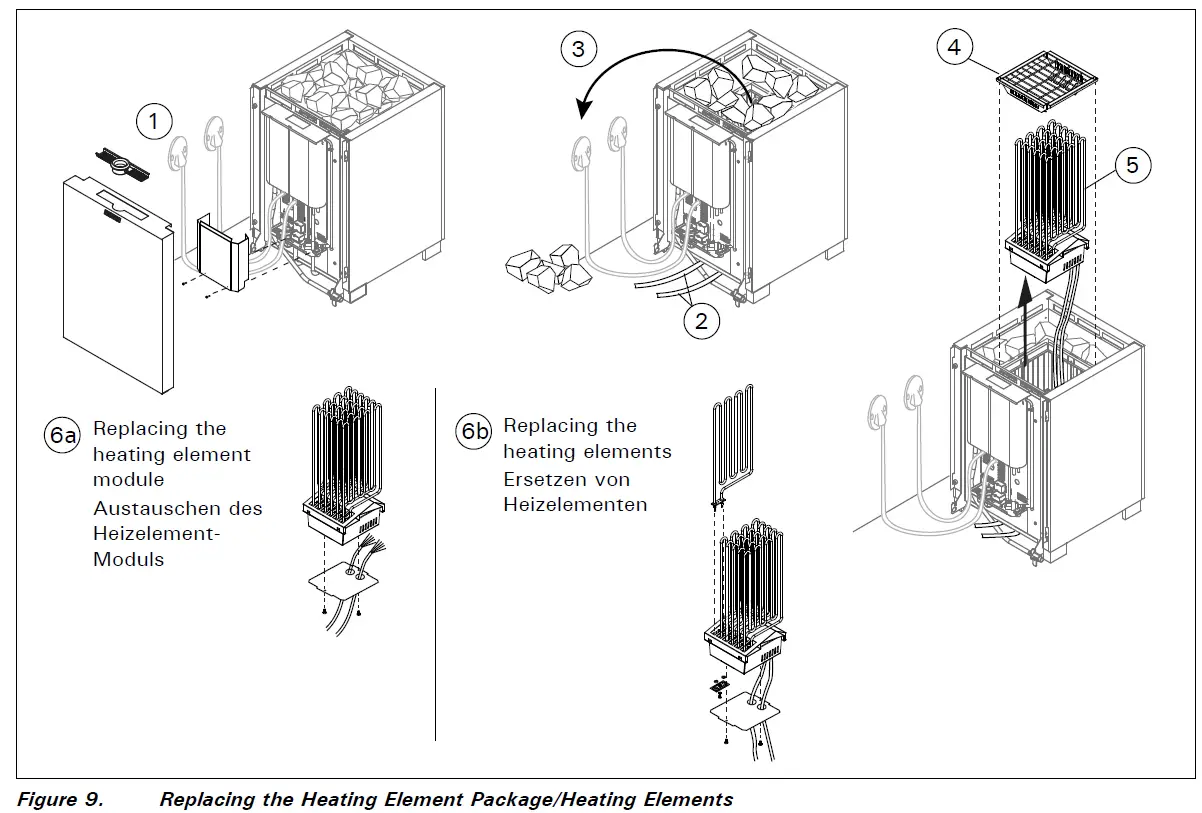 1

3

2

4

5

6a Replacing the heating element module
Austauschen des Heizelement-Moduls

6b Replacing the heating elements
Ersetzen von Heizelementen

Figure 9. Replacing the Heating Element Package/Heating Elements